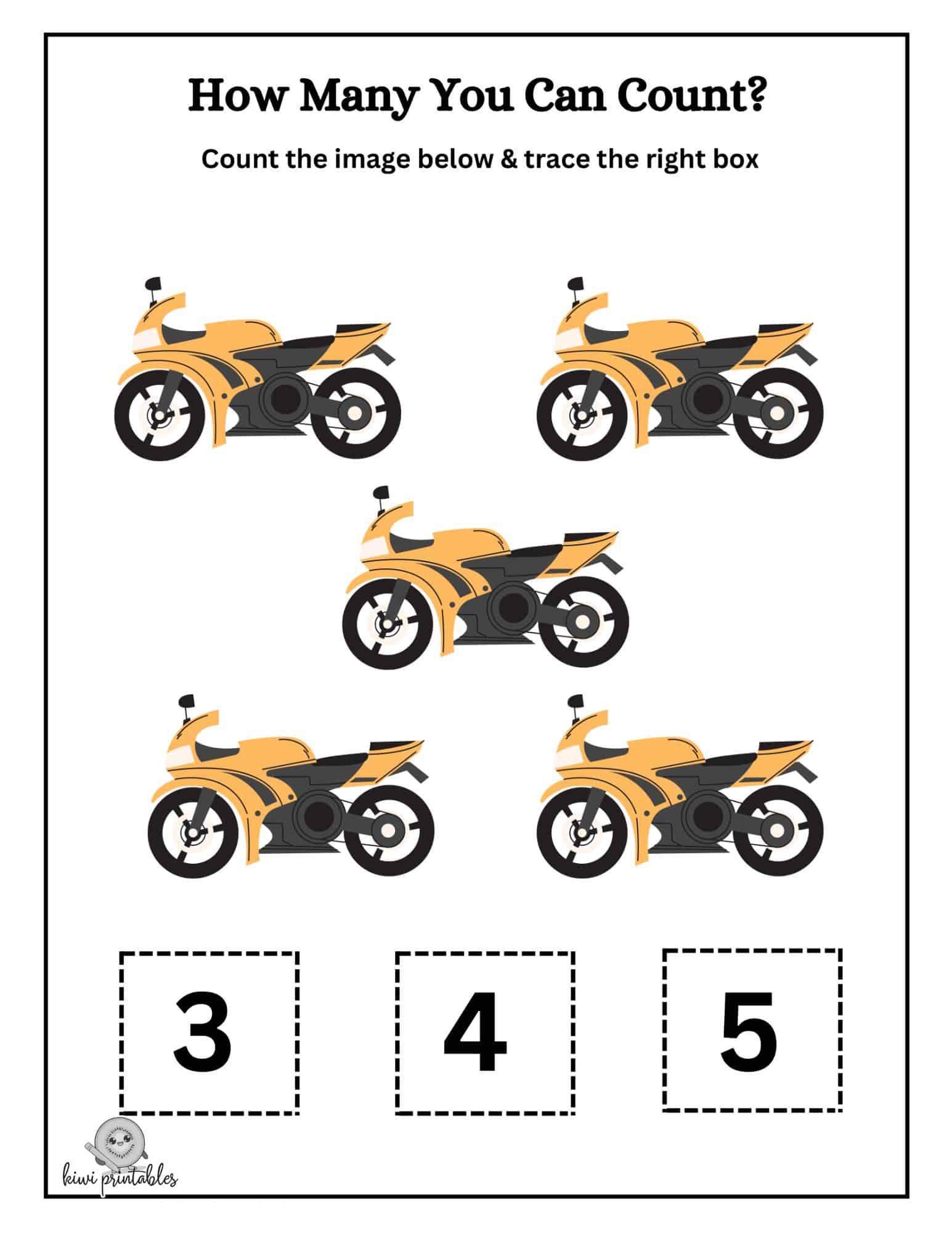 How Many You Can Count?

Count the image below & trace the right box

3

4

5

kiwi printables